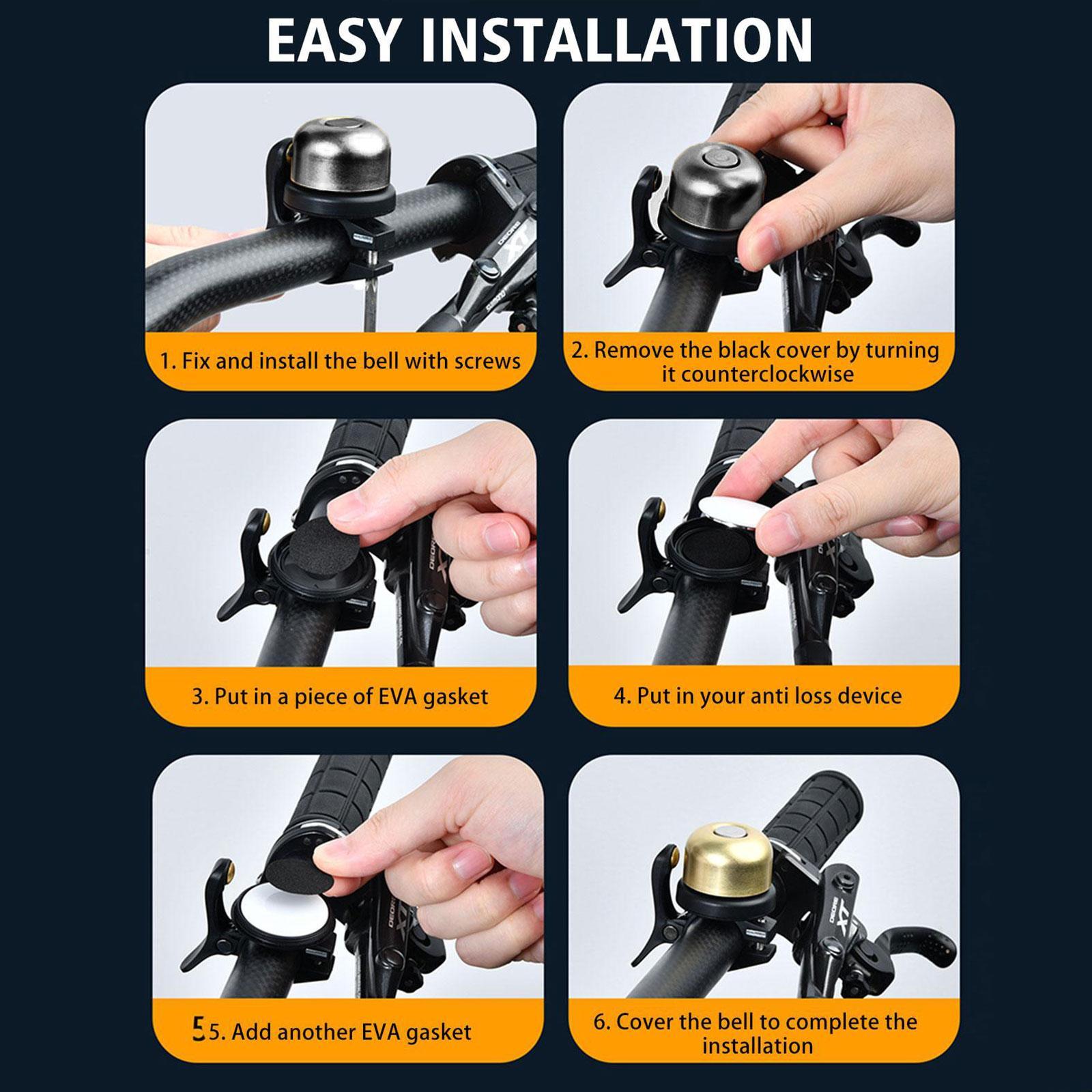 EASY INSTALLATION

1. Fix and install the bell with screws

2. Remove the black cover by turning it counterclockwise

3. Put in a piece of EVA gasket

4. Put in your anti loss device

55. Add another EVA gasket

6. Cover the bell to complete the installation